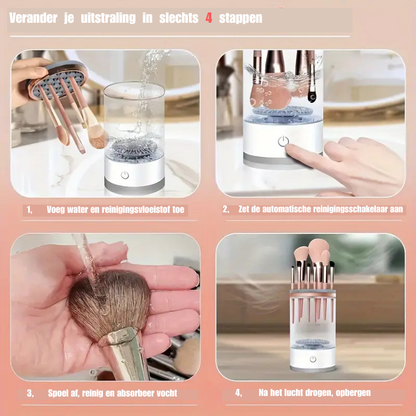 Verander je uitstraling in slechts 4 stappen

1, Voeg water en reinigingsvloeistof toe

2, Zet de automatische reinigingsschakelaar aan

3, Spoel af, reinig en absorbeer vocht

4, Na het lucht drogen, opbergen